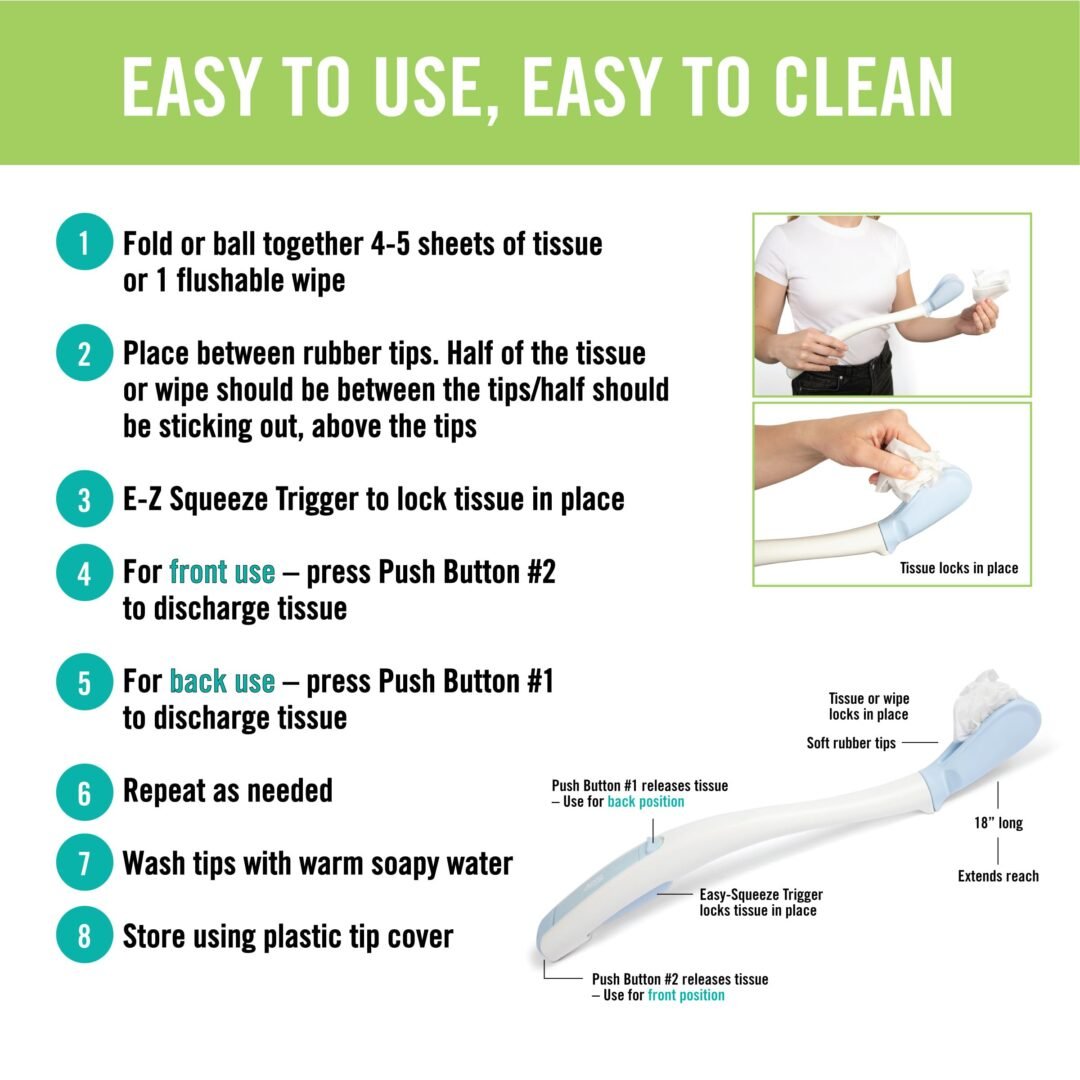 EASY TO USE, EASY TO CLEAN

1 Fold or ball together 4-5 sheets of tissue or 1 flushable wipe

2 Place between rubber tips. Half of the tissue or wipe should be between the tips/half should be sticking out, above the tips

3 E-Z Squeeze Trigger to lock tissue in place

4 For front use – press Push Button #2 to discharge tissue

5 For back use – press Push Button #1 to discharge tissue

6 Repeat as needed

7 Wash tips with warm soapy water

8 Store using plastic tip cover

Tissue locks in place

Tissue or wipe locks in place

Soft rubber tips

Push Button #1 releases tissue – Use for back position

18" long

Extends reach

Easy-Squeeze Trigger locks tissue in place

Push Button #2 releases tissue – Use for front position