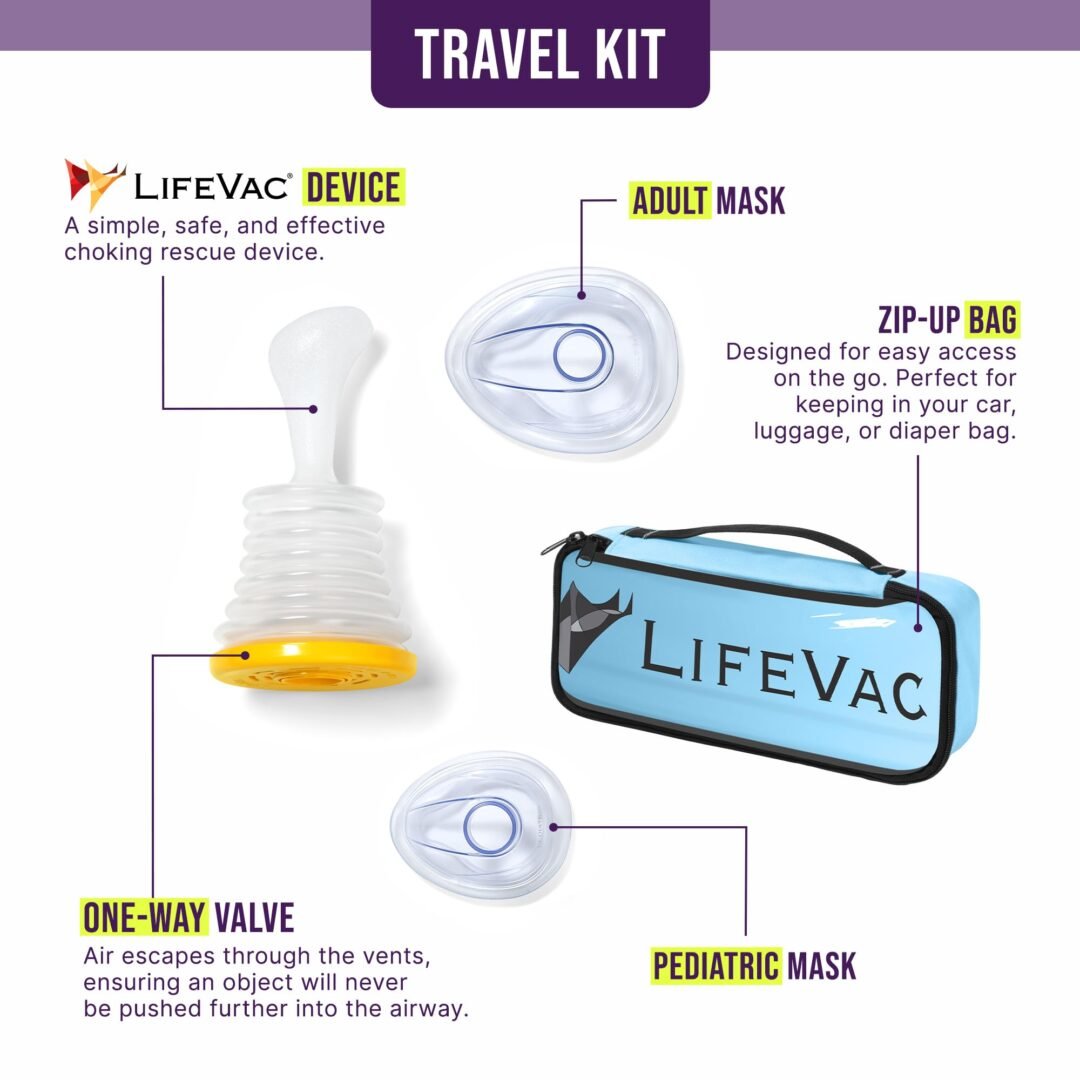 TRAVEL KIT

LIFEVAC® DEVICE
A simple, safe, and effective choking rescue device.

ADULT MASK

ZIP-UP BAG
Designed for easy access on the go. Perfect for keeping in your car, luggage, or diaper bag.

LIFEVAC

ONE-WAY VALVE
Air escapes through the vents, ensuring an object will never be pushed further into the airway.

PEDIATRIC MASK