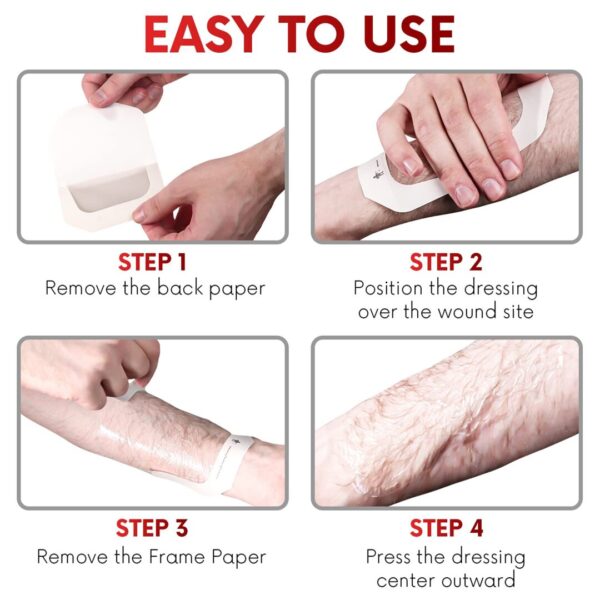 EASY TO USE

STEP 1
Remove the back paper

STEP 2
Position the dressing over the wound site

STEP 3
Remove the Frame Paper

STEP 4
Press the dressing center outward