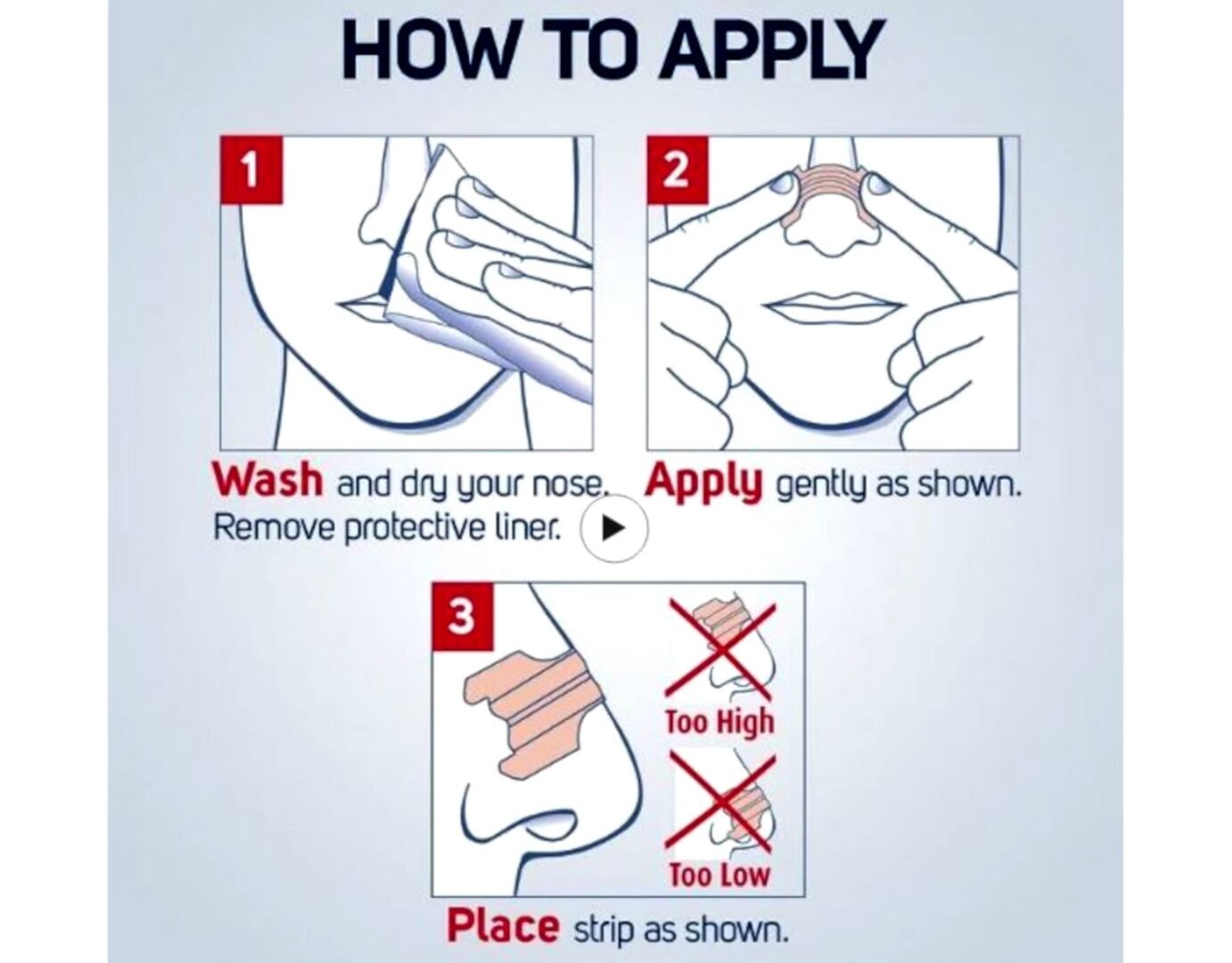 HOW TO APPLY

1

Wash and dry your nose. Remove protective liner.

2

Apply gently as shown.

3

Too High

Too Low

Place strip as shown.