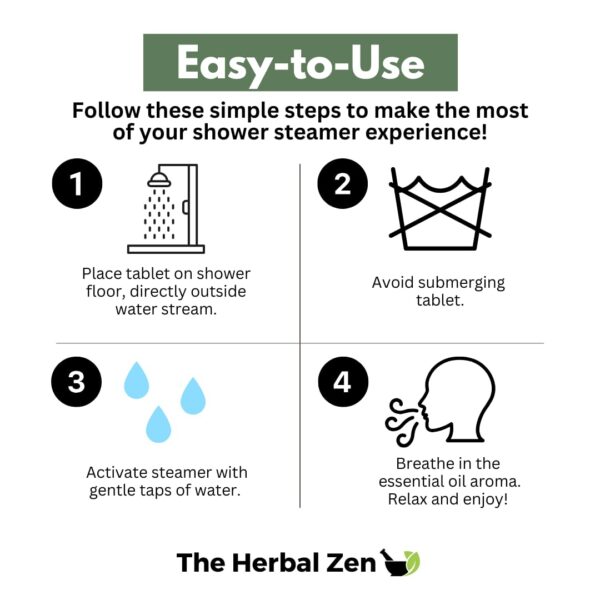 Easy-to-Use

Follow these simple steps to make the most of your shower steamer experience!

1

Place tablet on shower floor, directly outside water stream.

2

Avoid submerging tablet.

3

Activate steamer with gentle taps of water.

4

Breathe in the essential oil aroma. Relax and enjoy!

The Herbal Zen