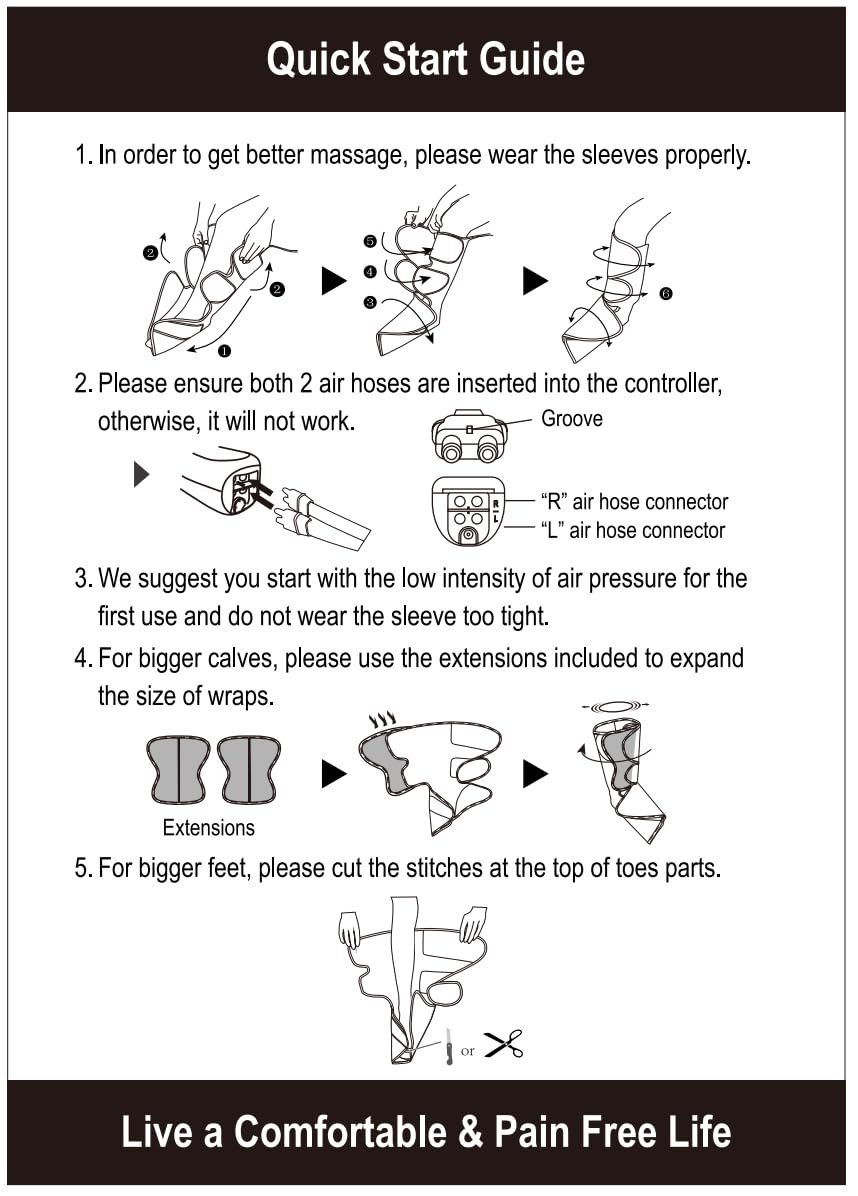 Quick Start Guide

1. In order to get better massage, please wear the sleeves properly.

❷ ❷ ❶ ❺ ❹ ❸ ❻

2. Please ensure both 2 air hoses are inserted into the controller, otherwise, it will not work.

Groove

R
L

"R" air hose connector
"L" air hose connector

3. We suggest you start with the low intensity of air pressure for the first use and do not wear the sleeve too tight.

4. For bigger calves, please use the extensions included to expand the size of wraps.

Extensions

5. For bigger feet, please cut the stitches at the top of toes parts.

or

Live a Comfortable & Pain Free Life